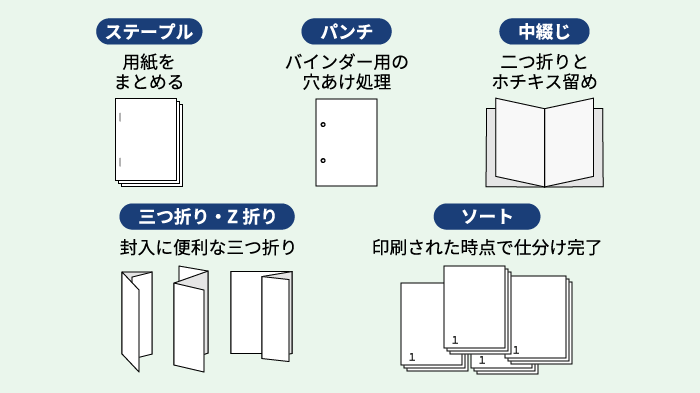 ステープル
用紙を
まとめる

パンチ
バインダー用の
穴あけ処理

中綴じ
二つ折りと
ホチキス留め

三つ折り・Z 折り
封入に便利な三つ折り

ソート
印刷された時点で仕分け完了

1
1
1
1